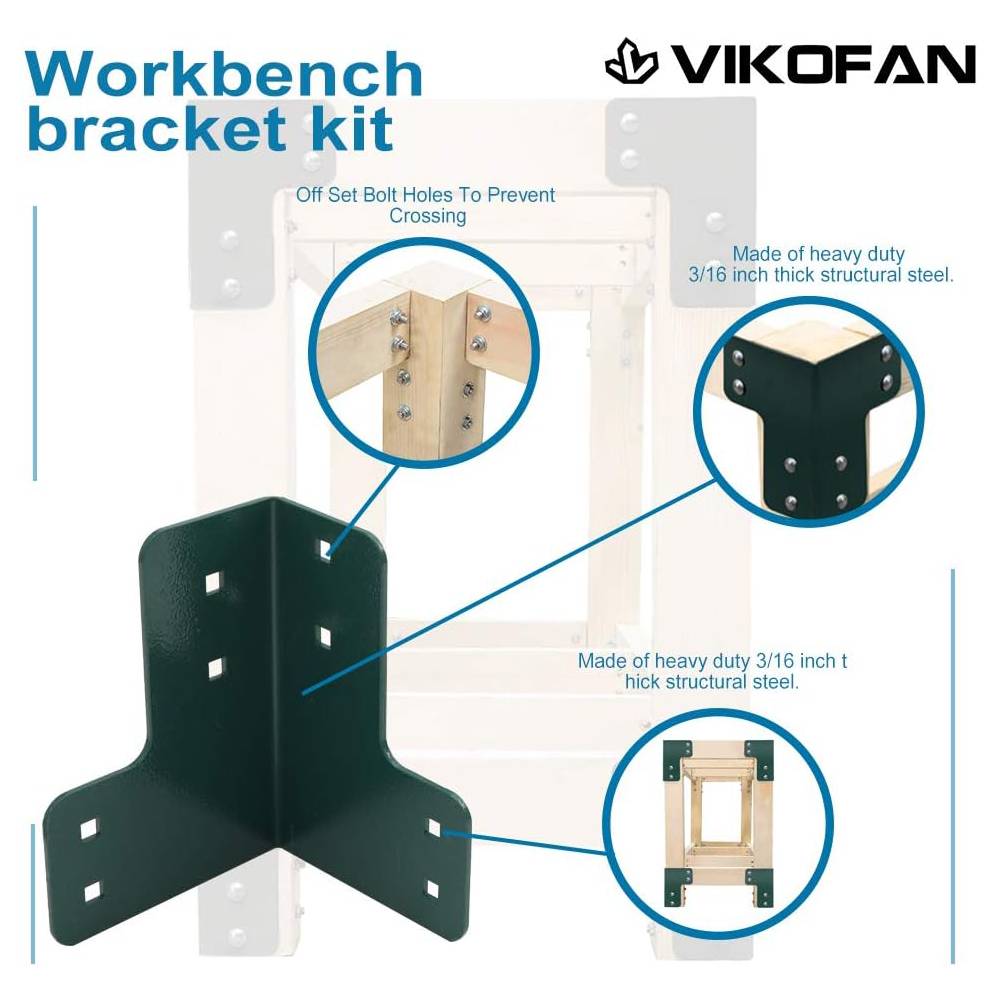 Workbench bracket kit

VIKOFAN

Off Set Bolt Holes To Prevent Crossing

Made of heavy duty 3/16 inch thick structural steel.

Made of heavy duty 3/16 inch t hick structural steel.