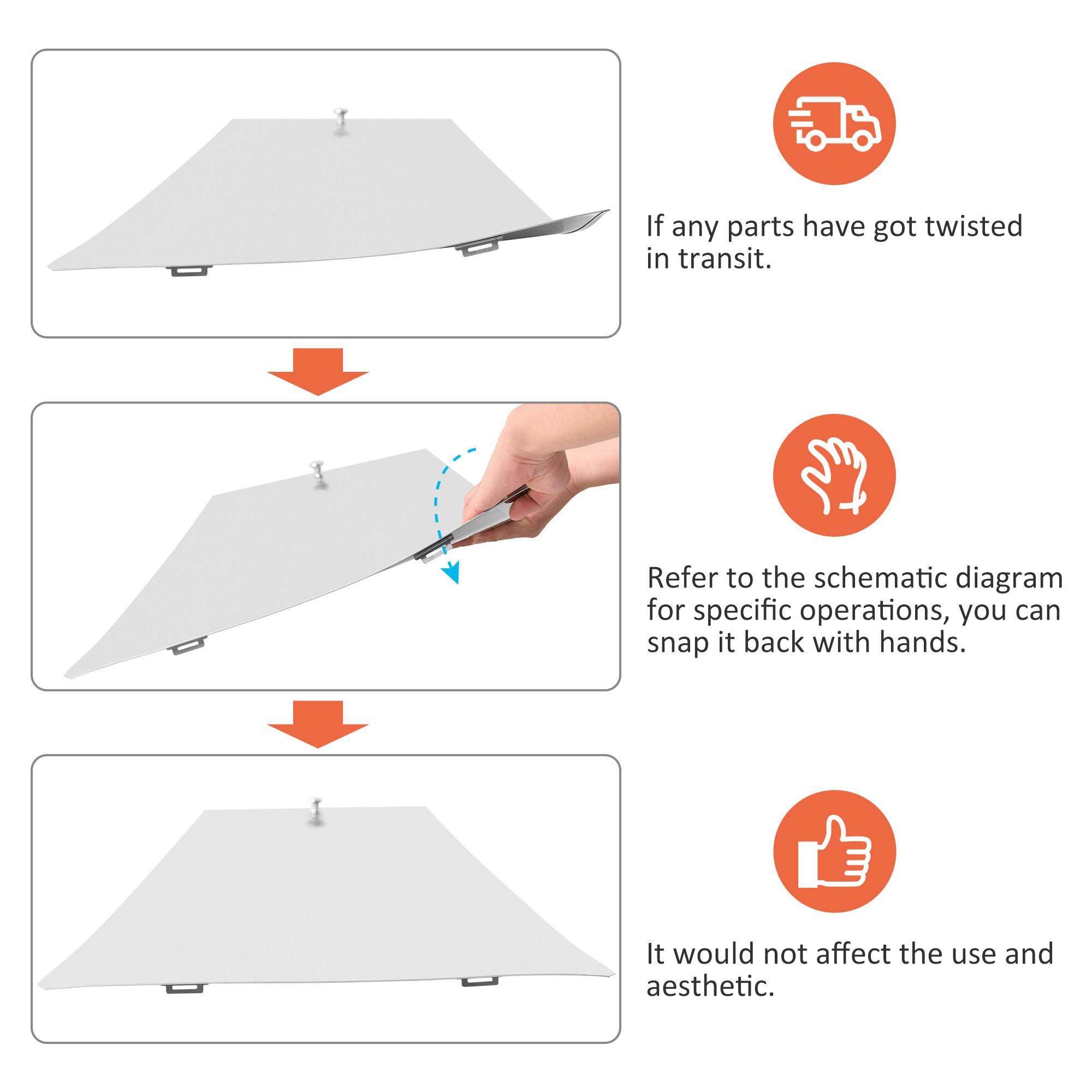 If any parts have got twisted in transit.

Refer to the schematic diagram for specific operations, you can snap it back with hands.

It would not affect the use and aesthetic.