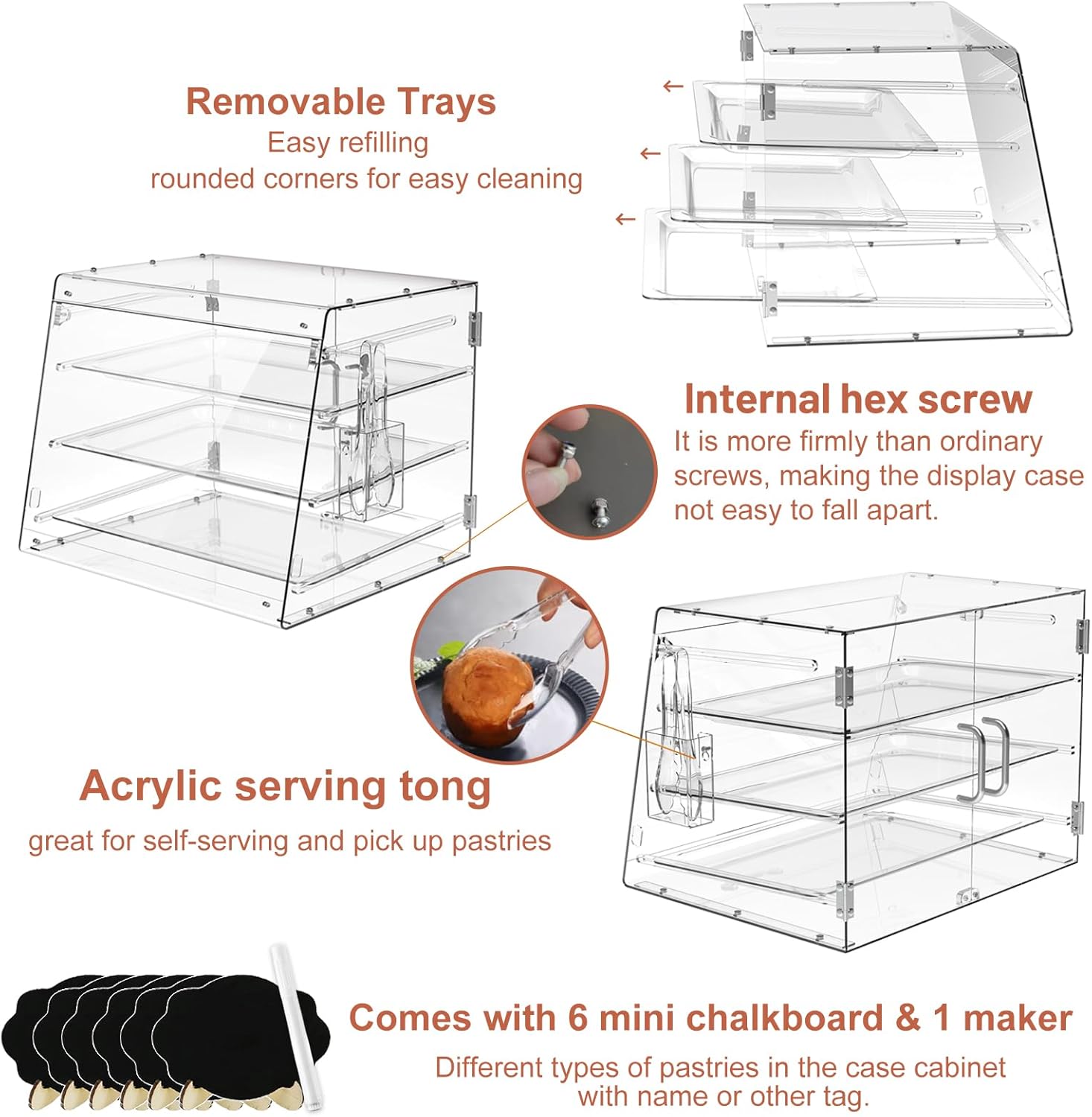 Removable Trays
Easy refilling
rounded corners for easy cleaning

Internal hex screw
It is more firmly than ordinary screws, making the display case not easy to fall apart.

Acrylic serving tong
great for self-serving and pick up pastries

Comes with 6 mini chalkboard & 1 maker
Different types of pastries in the case cabinet with name or other tag.