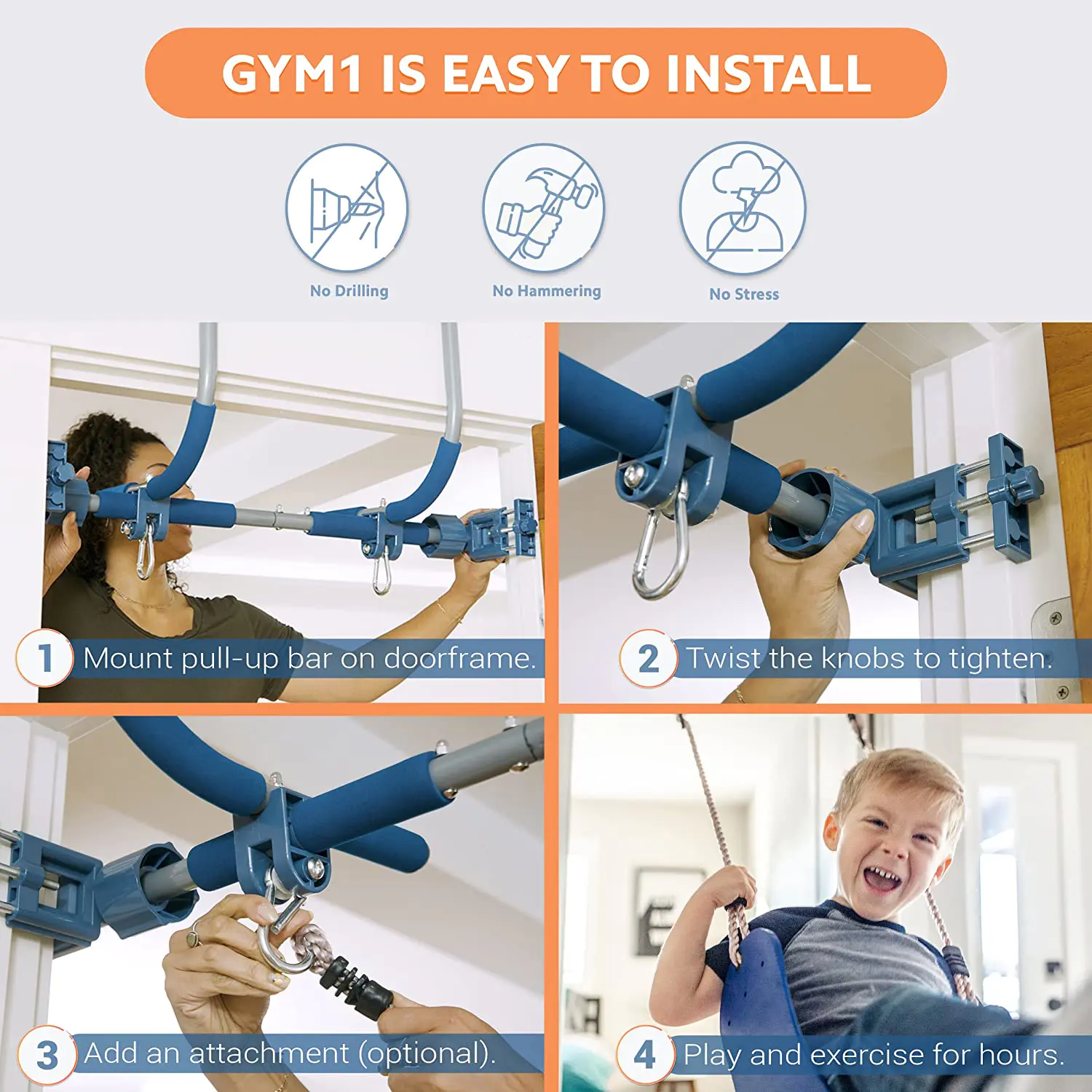 GYM1 IS EASY TO INSTALL

No Drilling

No Hammering

No Stress

1 Mount pull-up bar on doorframe.

2 Twist the knobs to tighten.

3 Add an attachment (optional).

4 Play and exercise for hours.