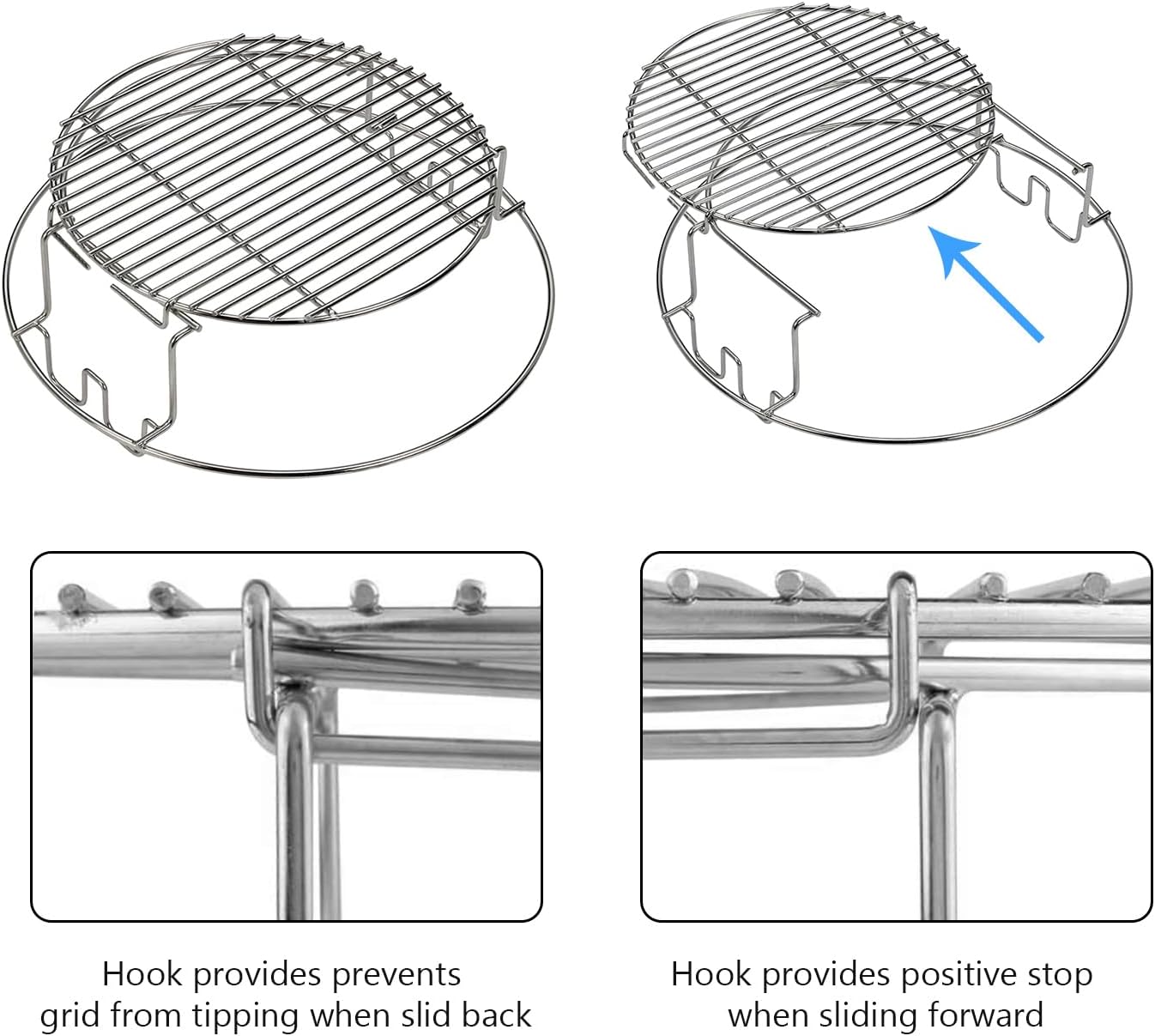 Hook provides prevents grid from tipping when slid back

Hook provides positive stop when sliding forward