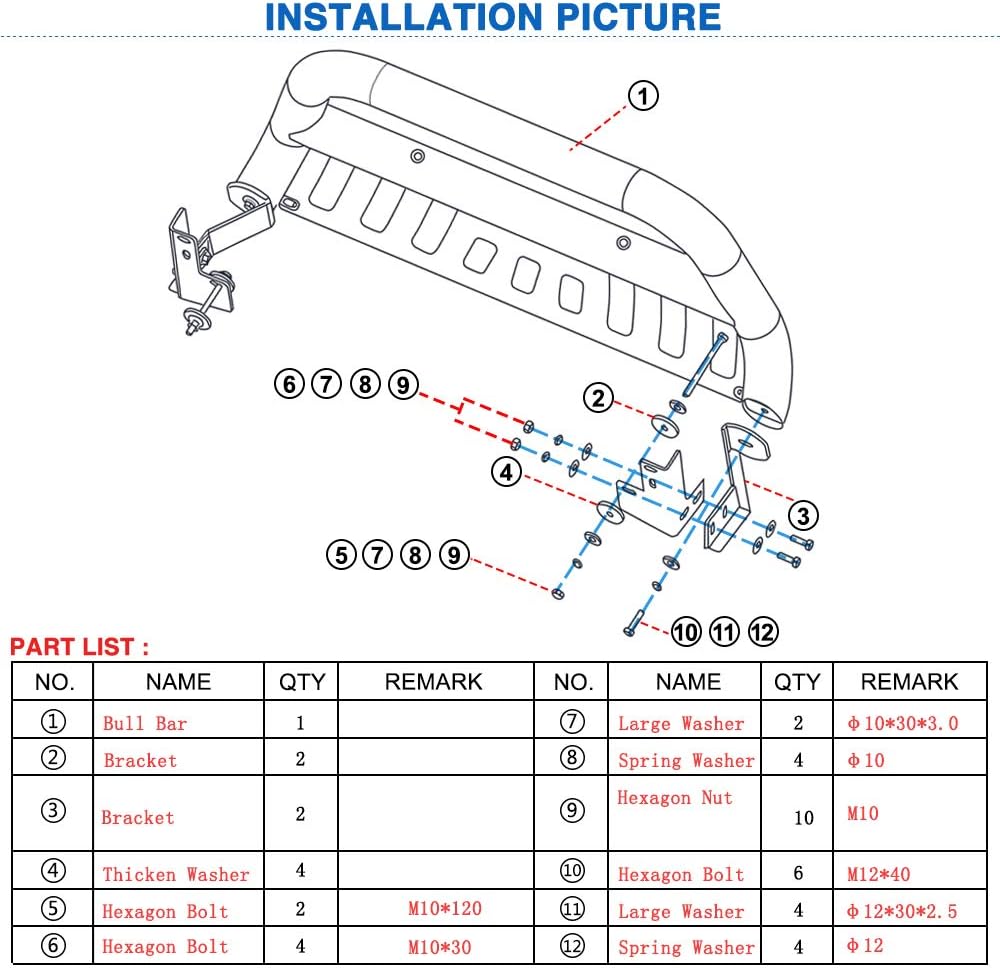 INSTALLATION PICTURE

①

⑥⑦⑧⑨

②

④

③

⑤⑦⑧⑨

⑩⑪⑫

PART LIST :

| NO. | NAME | QTY | REMARK | NO. | NAME | QTY | REMARK |
|---|---|---|---|---|---|---|---|
| ① | Bull Bar | 1 | | ⑦ | Large Washer | 2 | Φ10*30*3.0 |
| ② | Bracket | 2 | | ⑧ | Spring Washer | 4 | Φ10 |
| ③ | Bracket | 2 | | ⑨ | Hexagon Nut | 10 | M10 |
| ④ | Thicken Washer | 4 | | ⑩ | Hexagon Bolt | 6 | M12*40 |
| ⑤ | Hexagon Bolt | 2 | M10*120 | ⑪ | Large Washer | 4 | Φ12*30*2.5 |
| ⑥ | Hexagon Bolt | 4 | M10*30 | ⑫ | Spring Washer | 4 | Φ12 |