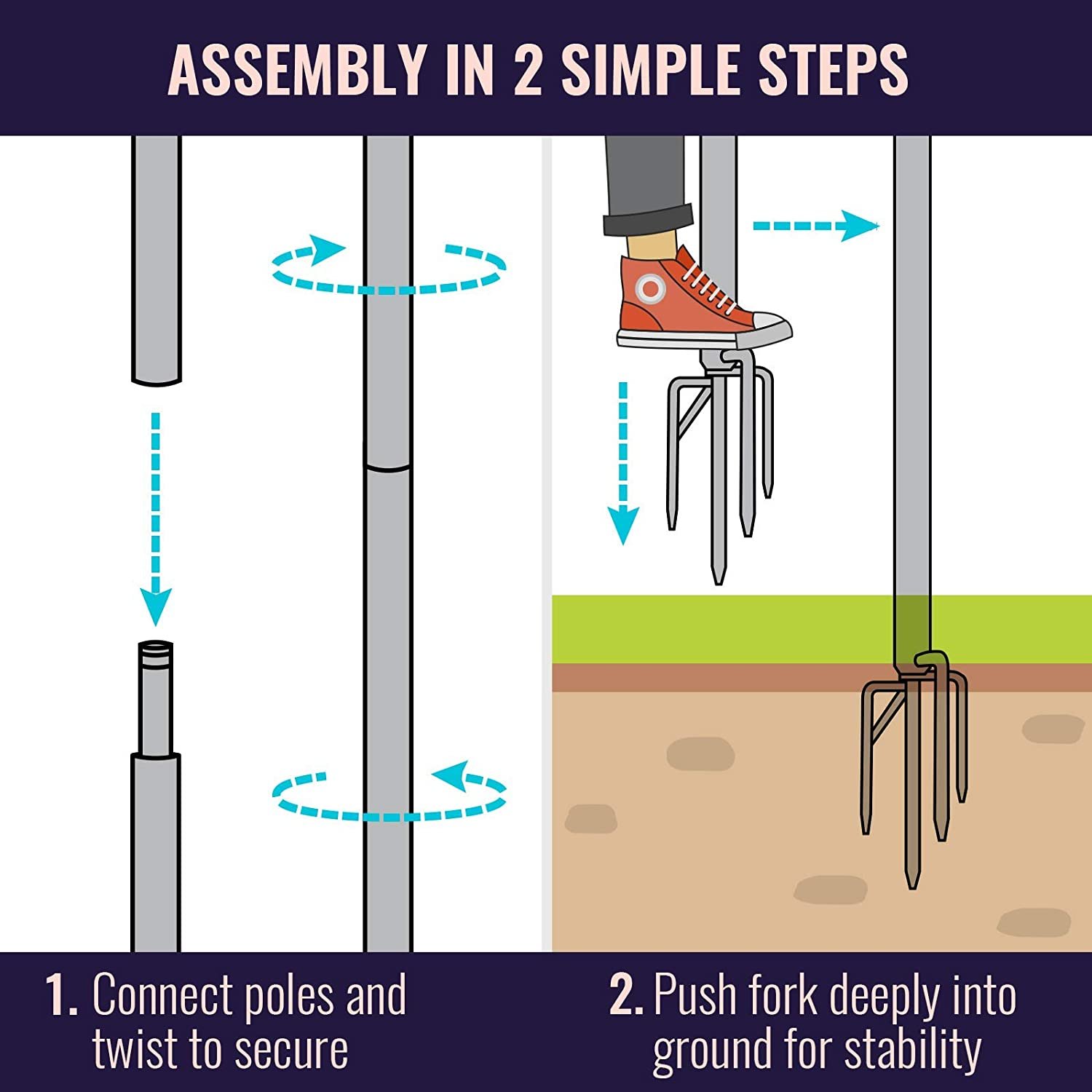 ASSEMBLY IN 2 SIMPLE STEPS

1. Connect poles and twist to secure

2. Push fork deeply into ground for stability