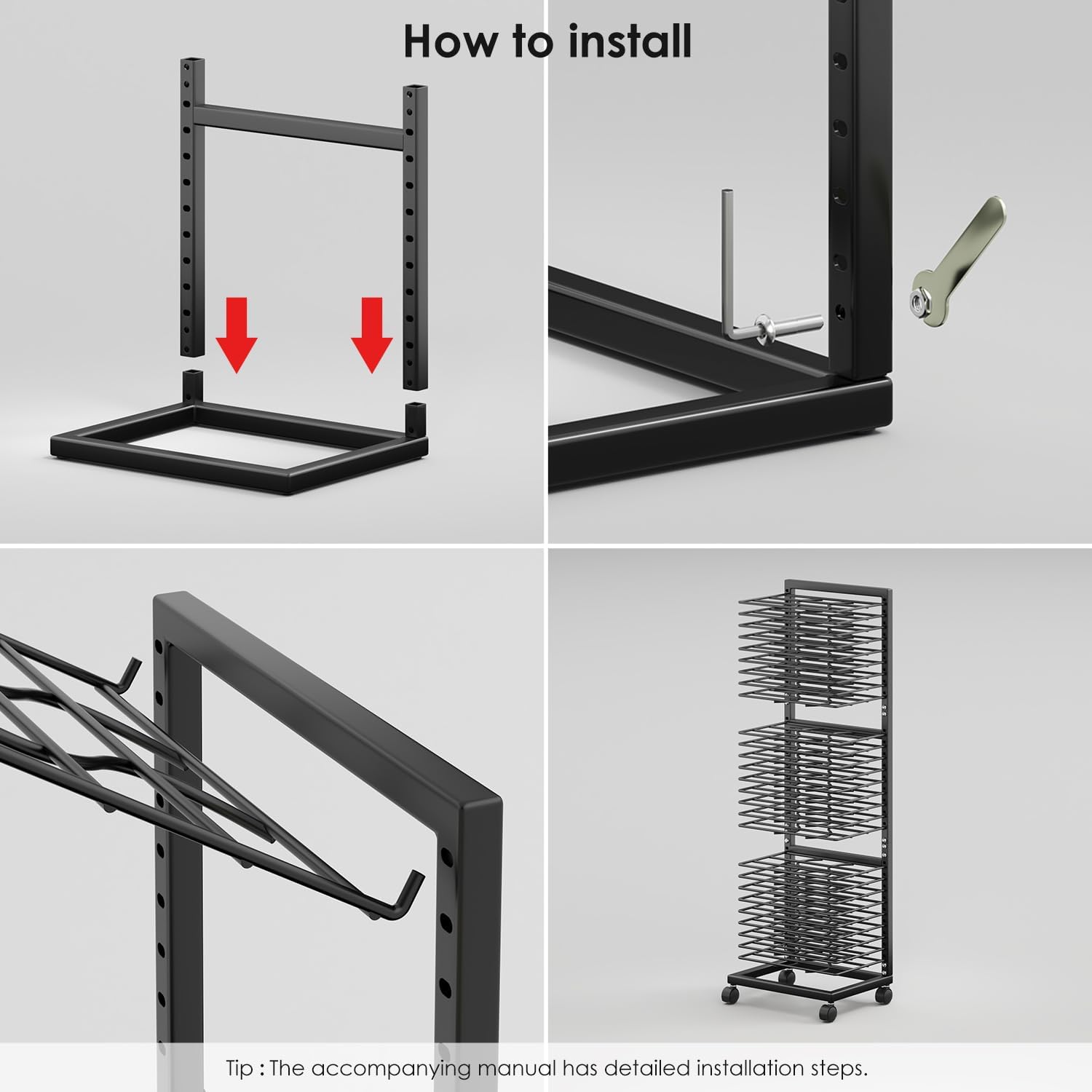 How to install

Tip : The accompanying manual has detailed installation steps.