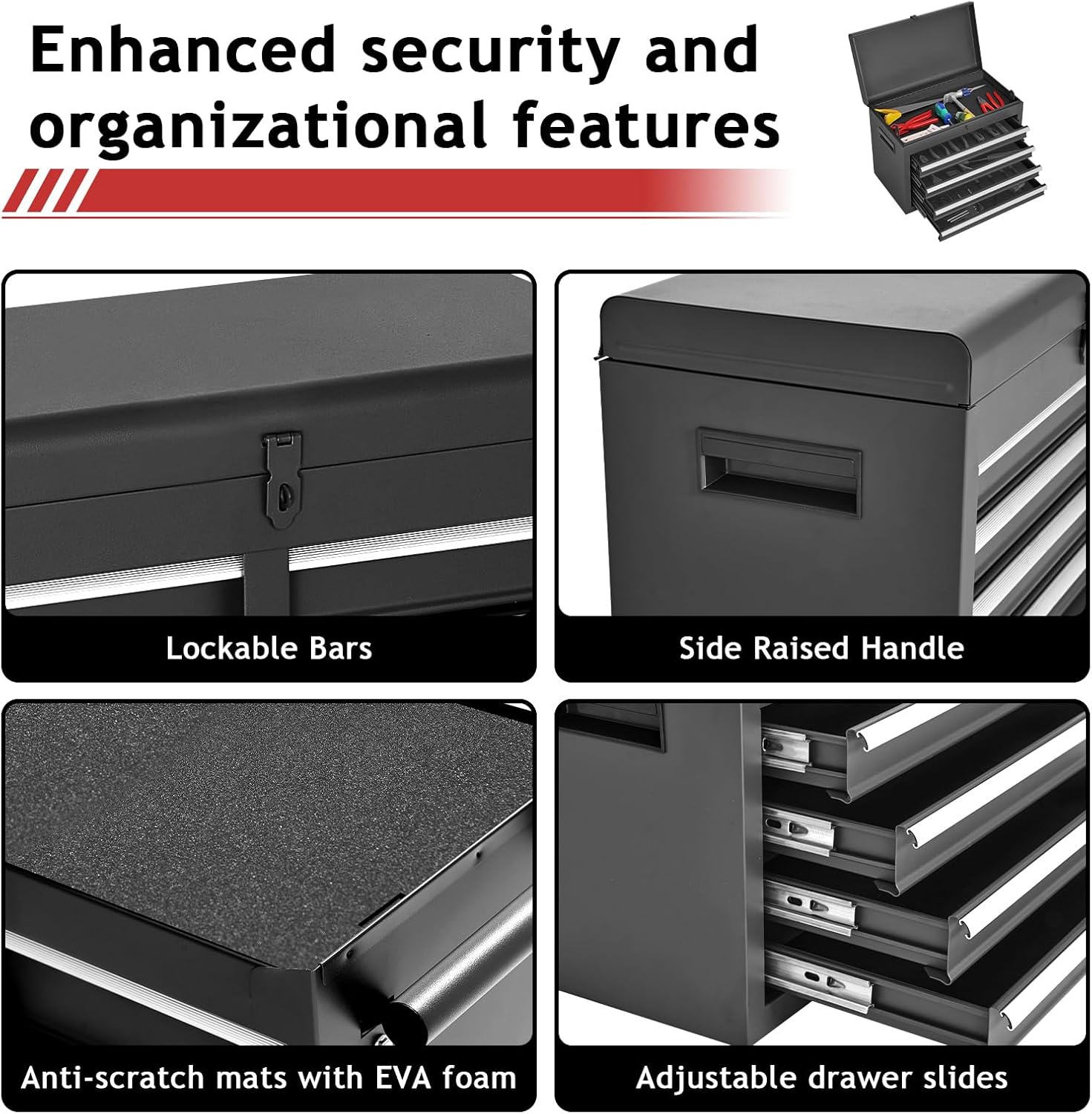 Enhanced security and organizational features

Lockable Bars

Side Raised Handle

Anti-scratch mats with EVA foam

Adjustable drawer slides