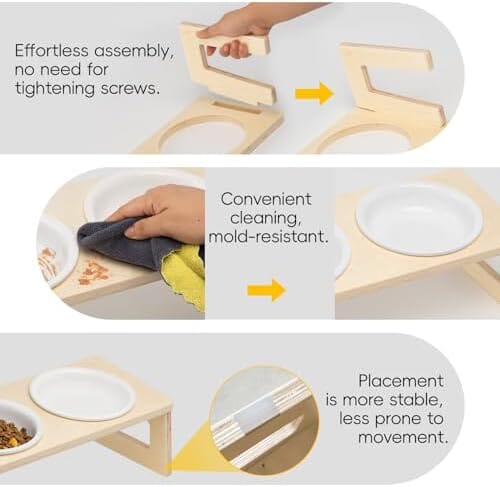 Effortless assembly, no need for tightening screws.

Convenient cleaning, mold-resistant.

Placement is more stable, less prone to movement.