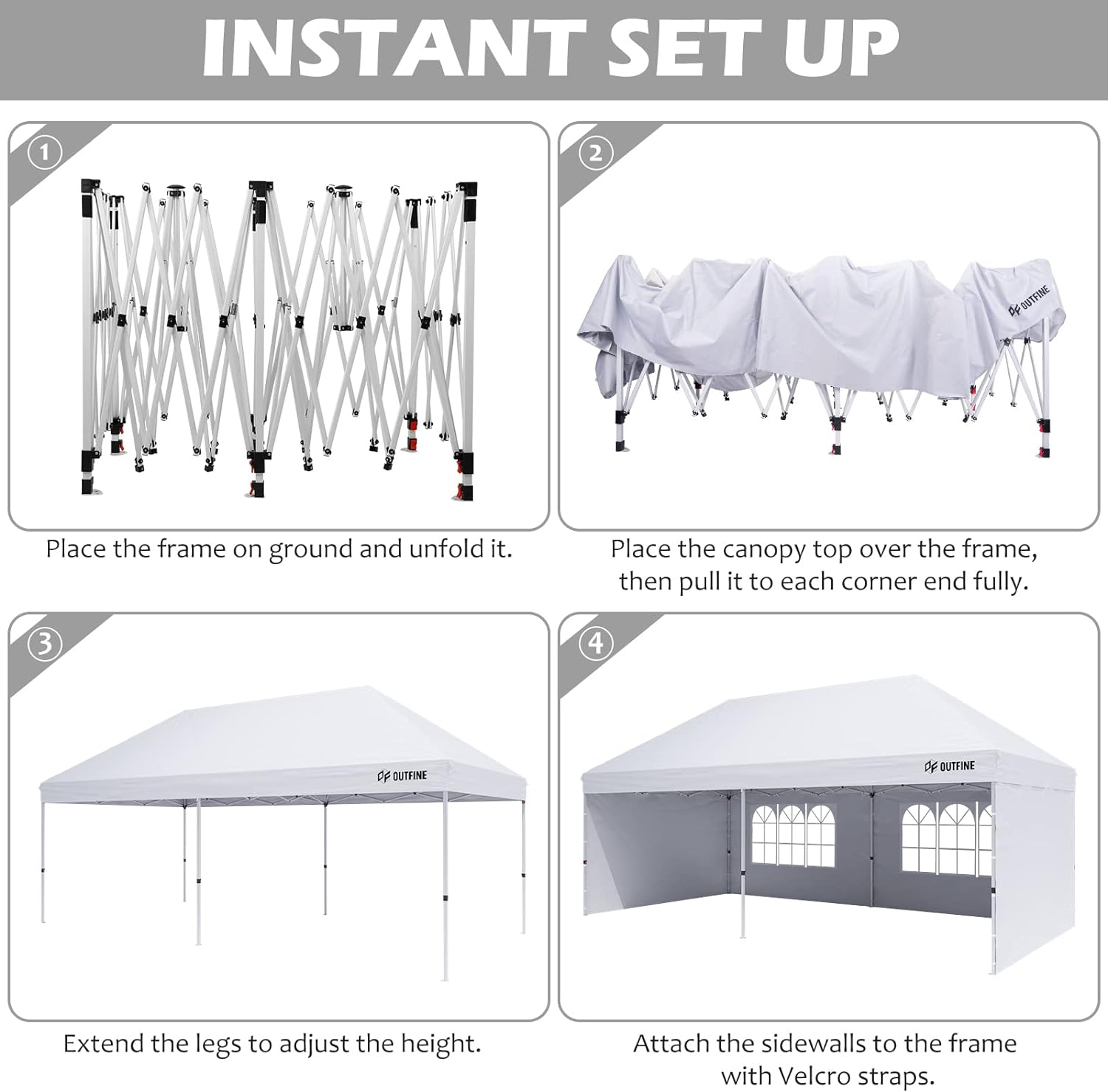 INSTANT SET UP

1

Place the frame on ground and unfold it.

2

OUTFINE

Place the canopy top over the frame, then pull it to each corner end fully.

3

OUTFINE

Extend the legs to adjust the height.

4

OUTFINE

Attach the sidewalls to the frame with Velcro straps.