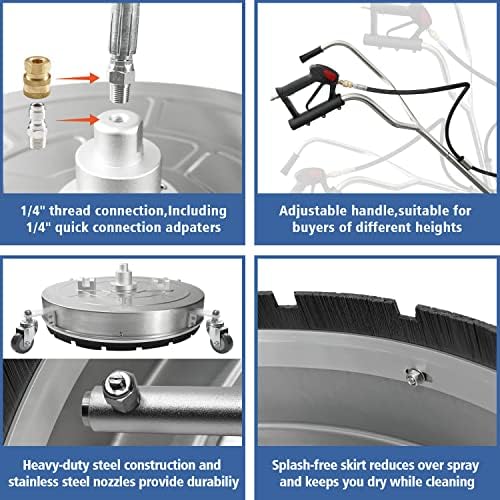 1/4" thread connection,Including 1/4" quick connection adpaters

Adjustable handle,suitable for buyers of different heights

Heavy-duty steel construction and stainless steel nozzles provide durabiliy

Splash-free skirt reduces over spray and keeps you dry while cleaning