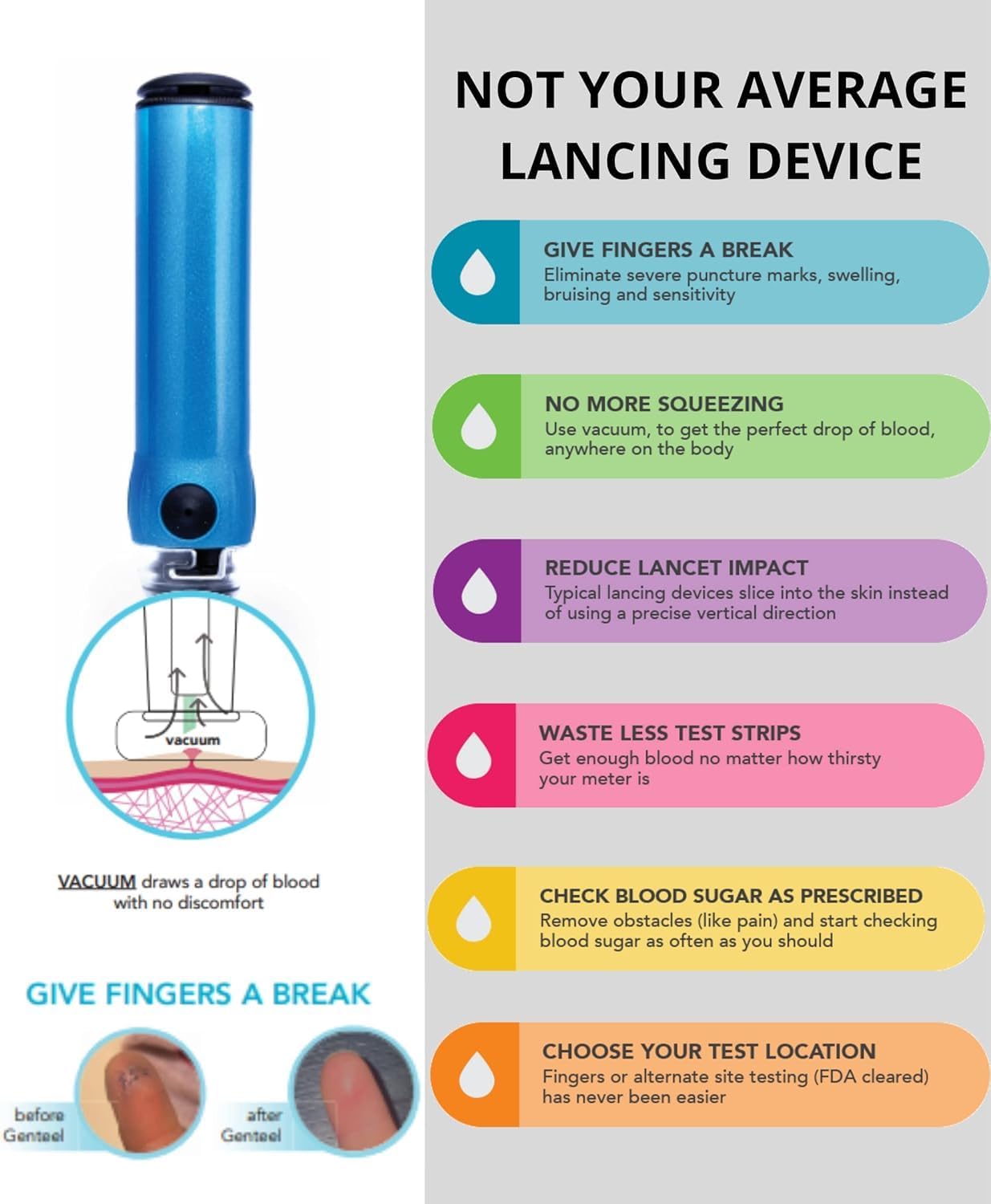 vacuum

VACUUM draws a drop of blood with no discomfort

GIVE FINGERS A BREAK

before Genteel

after Genteel

NOT YOUR AVERAGE LANCING DEVICE

GIVE FINGERS A BREAK
Eliminate severe puncture marks, swelling, bruising and sensitivity

NO MORE SQUEEZING
Use vacuum, to get the perfect drop of blood, anywhere on the body

REDUCE LANCET IMPACT
Typical lancing devices slice into the skin instead of using a precise vertical direction

WASTE LESS TEST STRIPS
Get enough blood no matter how thirsty your meter is

CHECK BLOOD SUGAR AS PRESCRIBED
Remove obstacles (like pain) and start checking blood sugar as often as you should

CHOOSE YOUR TEST LOCATION
Fingers or alternate site testing (FDA cleared) has never been easier