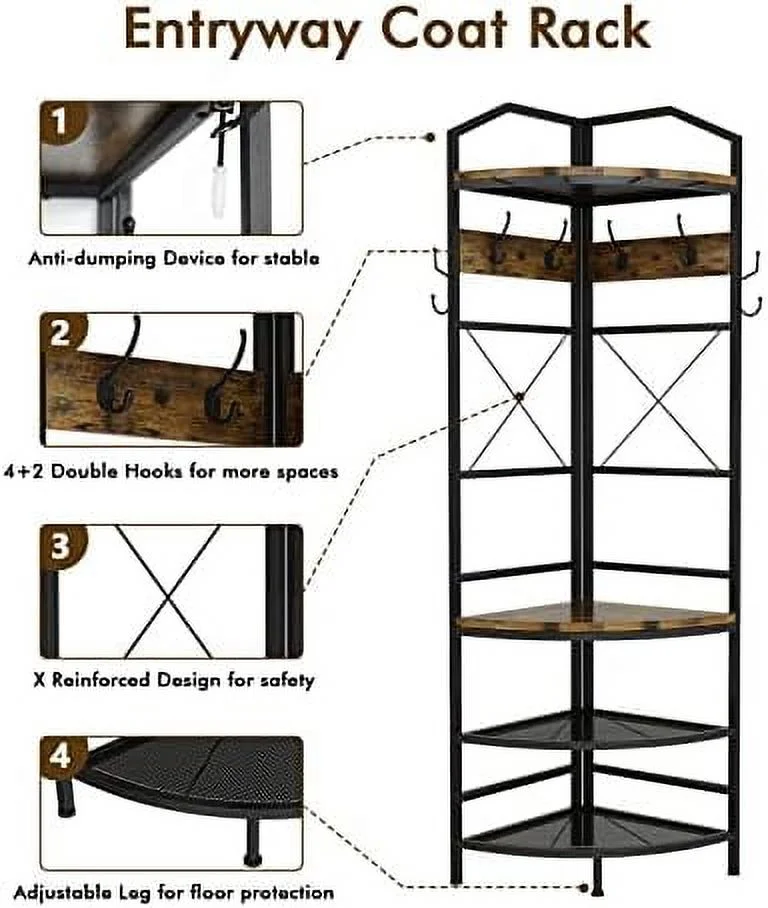 Entryway Coat Rack

1

Anti-dumping Device for stable

2

4+2 Double Hooks for more spaces

3

X Reinforced Design for safety

4

Adjustable Leg for floor protection