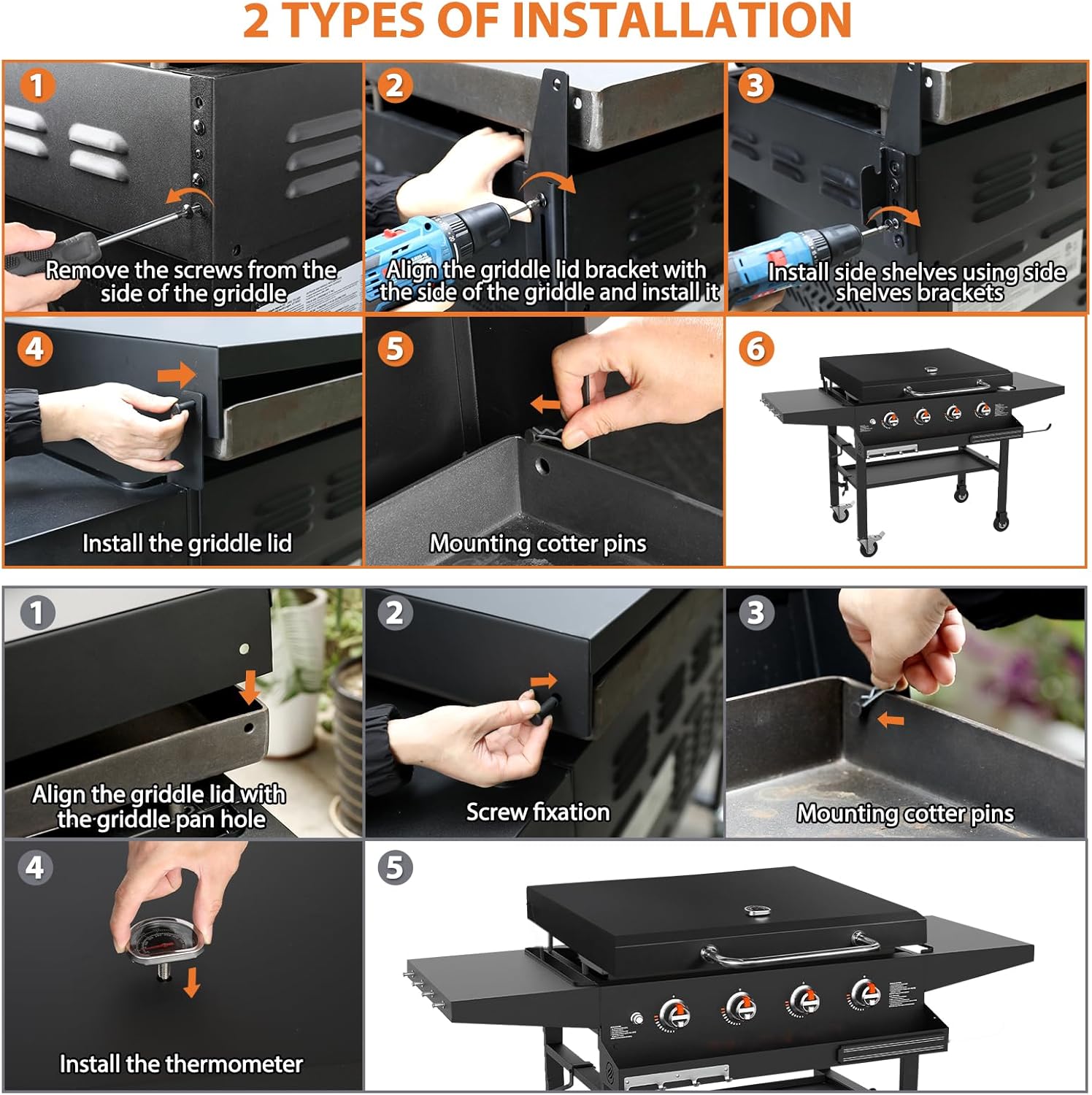 2 TYPES OF INSTALLATION

1
Remove the screws from the side of the griddle

2
Align the griddle lid bracket with the side of the griddle and install it

3
Install side shelves using side shelves brackets

4
Install the griddle lid

5
Mounting cotter pins

6

1
Align the griddle lid with the griddle pan hole

2
Screw fixation

3
Mounting cotter pins

4
Install the thermometer

5