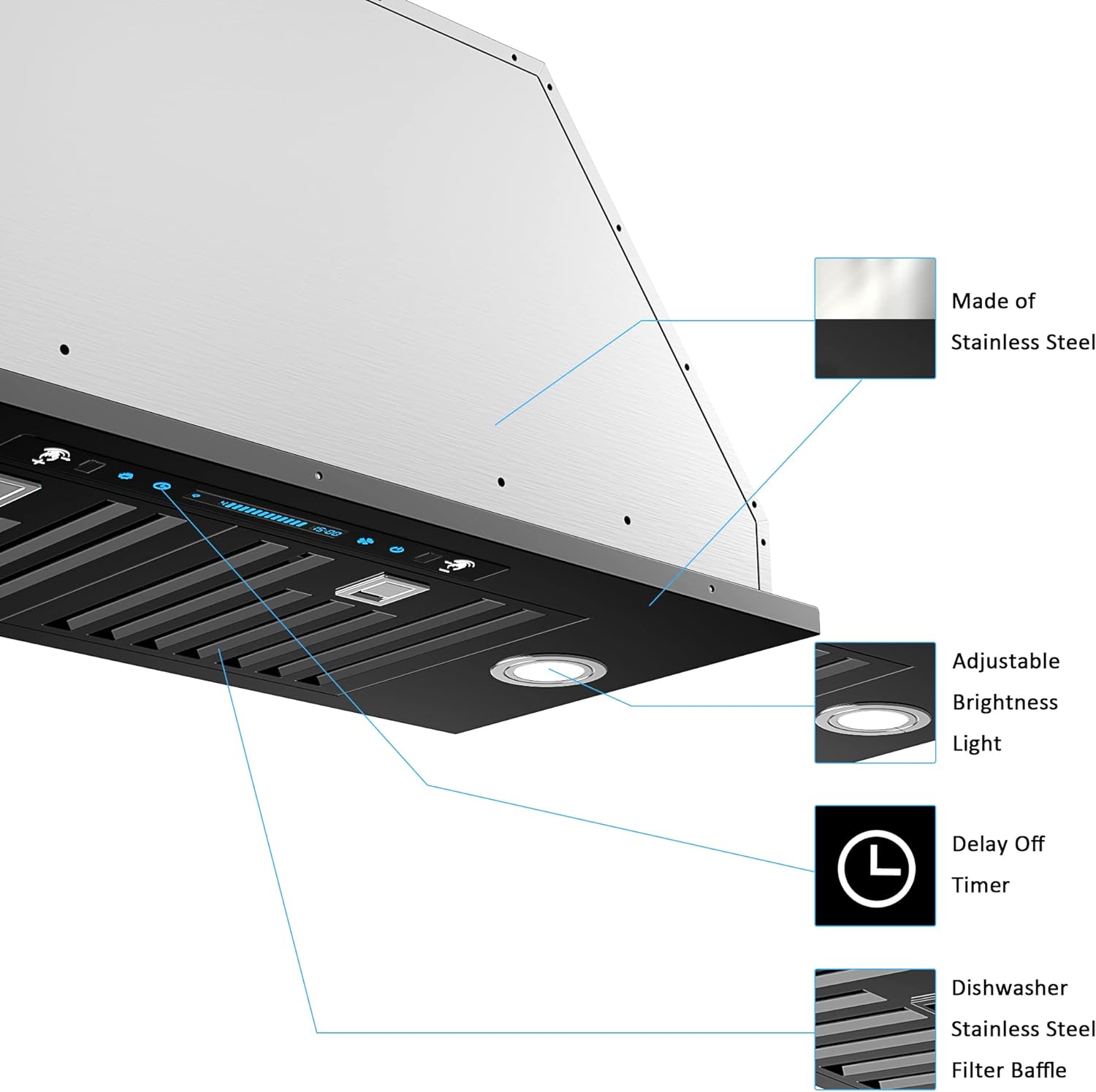 Made of Stainless Steel

Adjustable Brightness Light

Delay Off Timer

Dishwasher Stainless Steel Filter Baffle