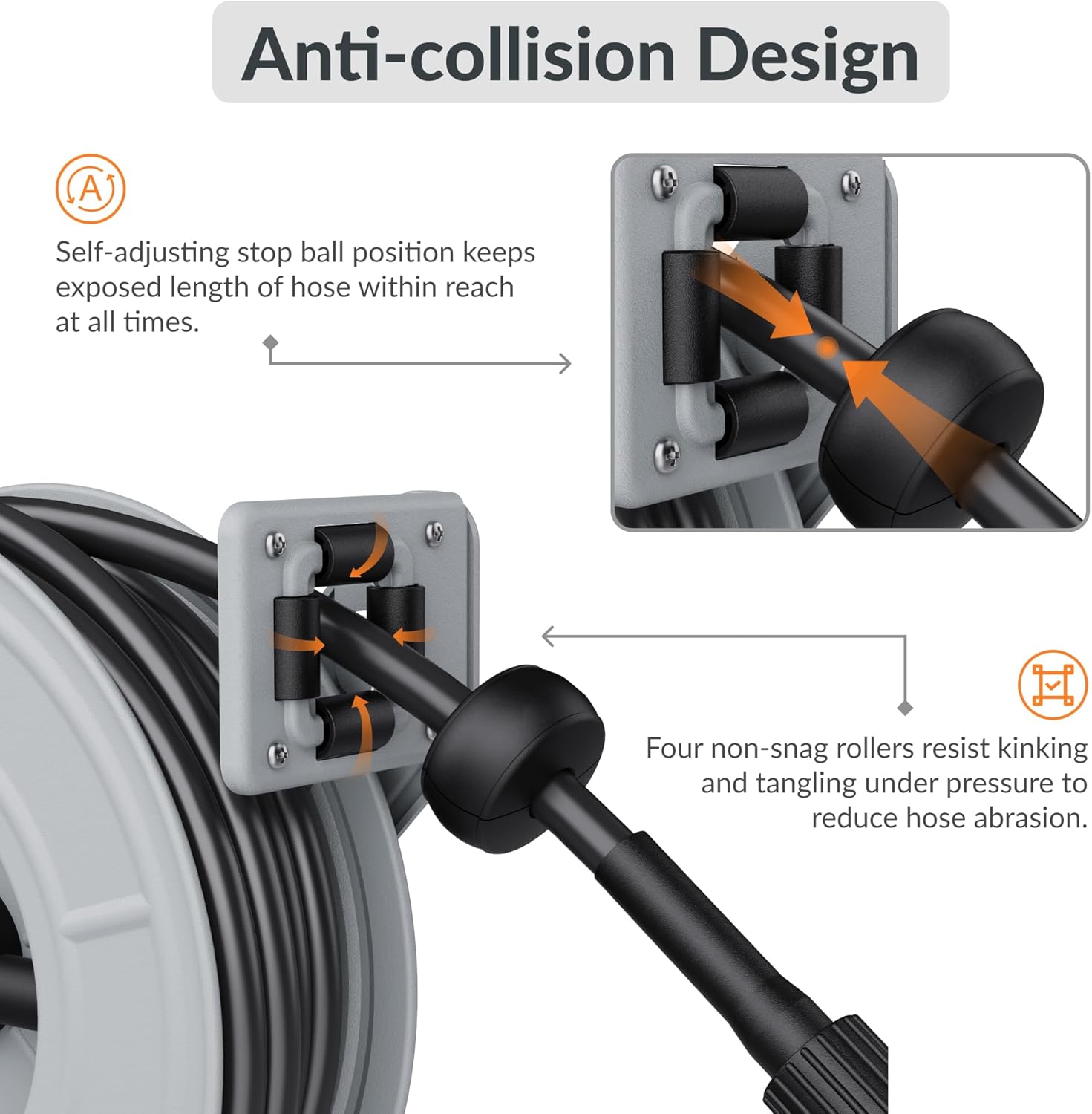 Anti-collision Design

A

Self-adjusting stop ball position keeps exposed length of hose within reach at all times.

Four non-snag rollers resist kinking and tangling under pressure to reduce hose abrasion.