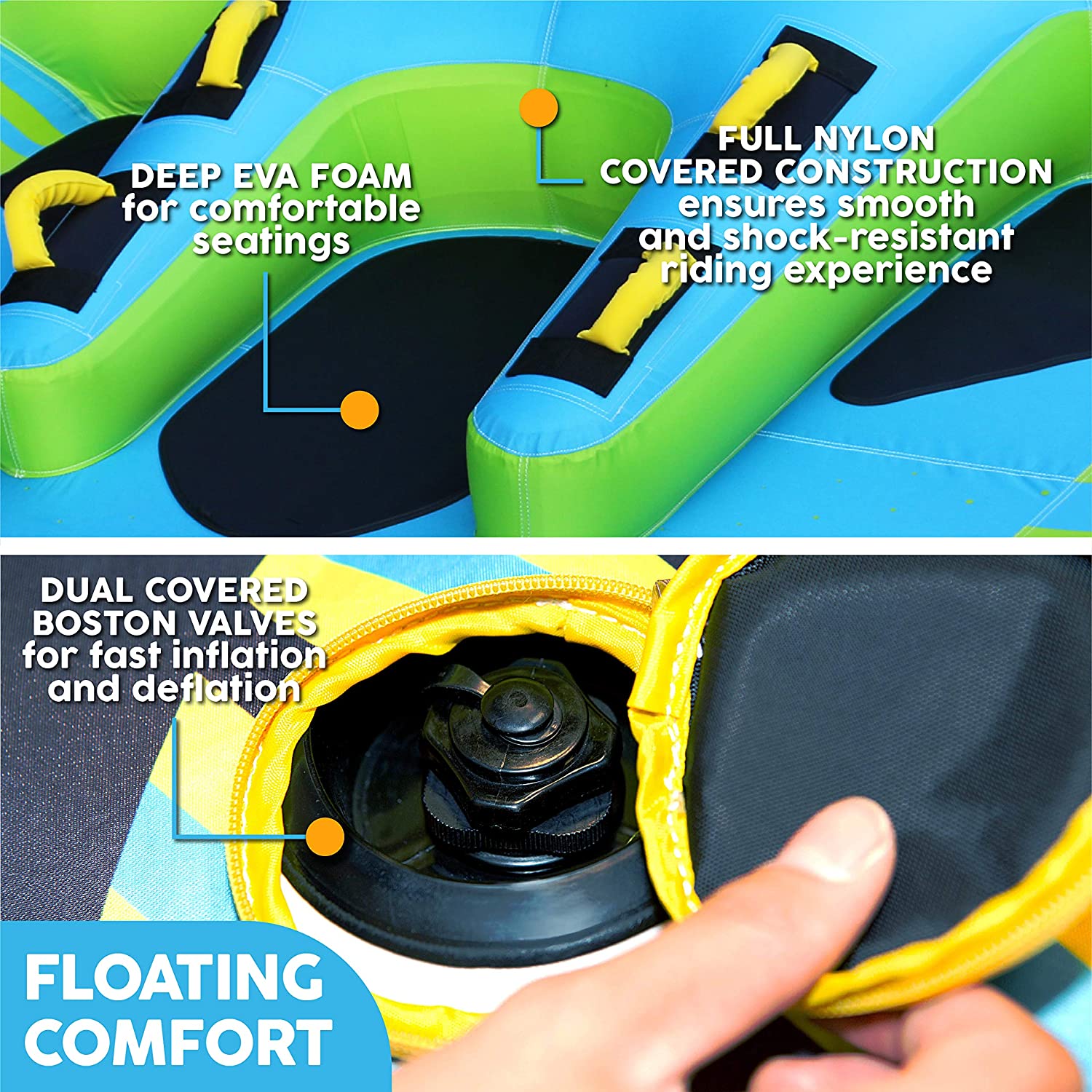 DEEP EVA FOAM for comfortable seatings

FULL NYLON COVERED CONSTRUCTION ensures smooth and shock-resistant riding experience

DUAL COVERED BOSTON VALVES for fast inflation and deflation

FLOATING COMFORT