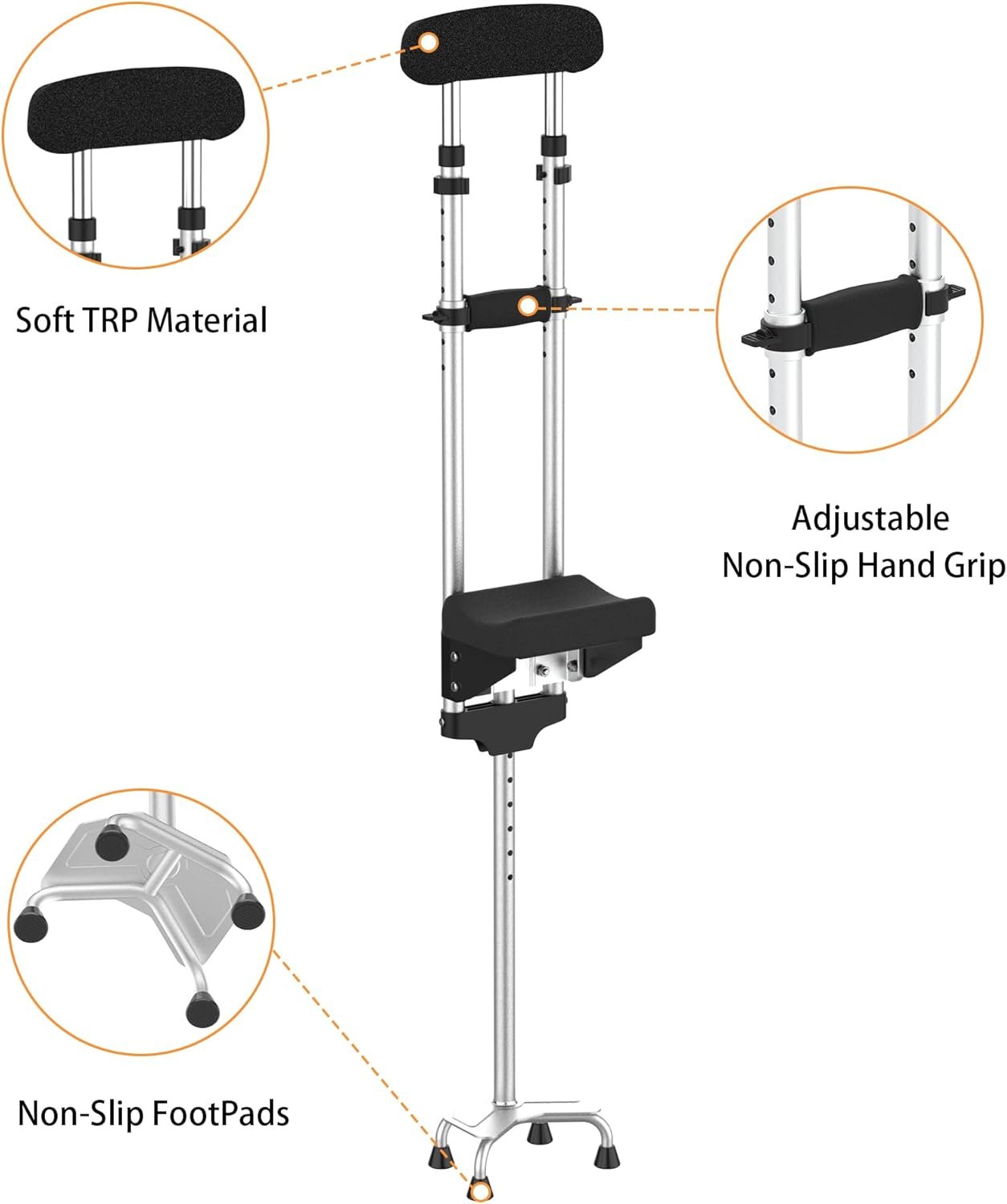 Soft TRP Material

Adjustable
Non-Slip Hand Grip

Non-Slip FootPads