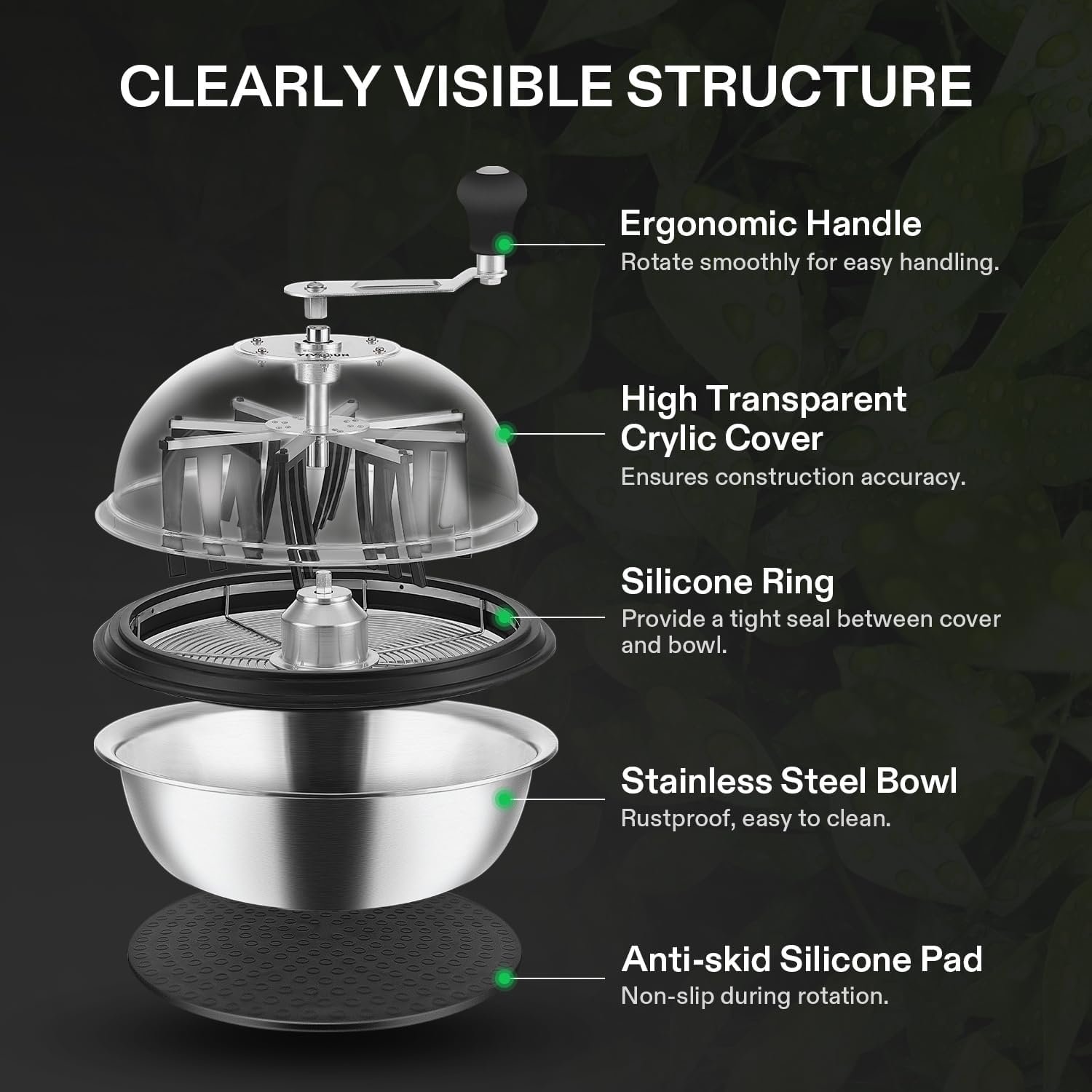 CLEARLY VISIBLE STRUCTURE

Ergonomic Handle
Rotate smoothly for easy handling.

High Transparent Crylic Cover
Ensures construction accuracy.

Silicone Ring
Provide a tight seal between cover and bowl.

Stainless Steel Bowl
Rustproof, easy to clean.

Anti-skid Silicone Pad
Non-slip during rotation.