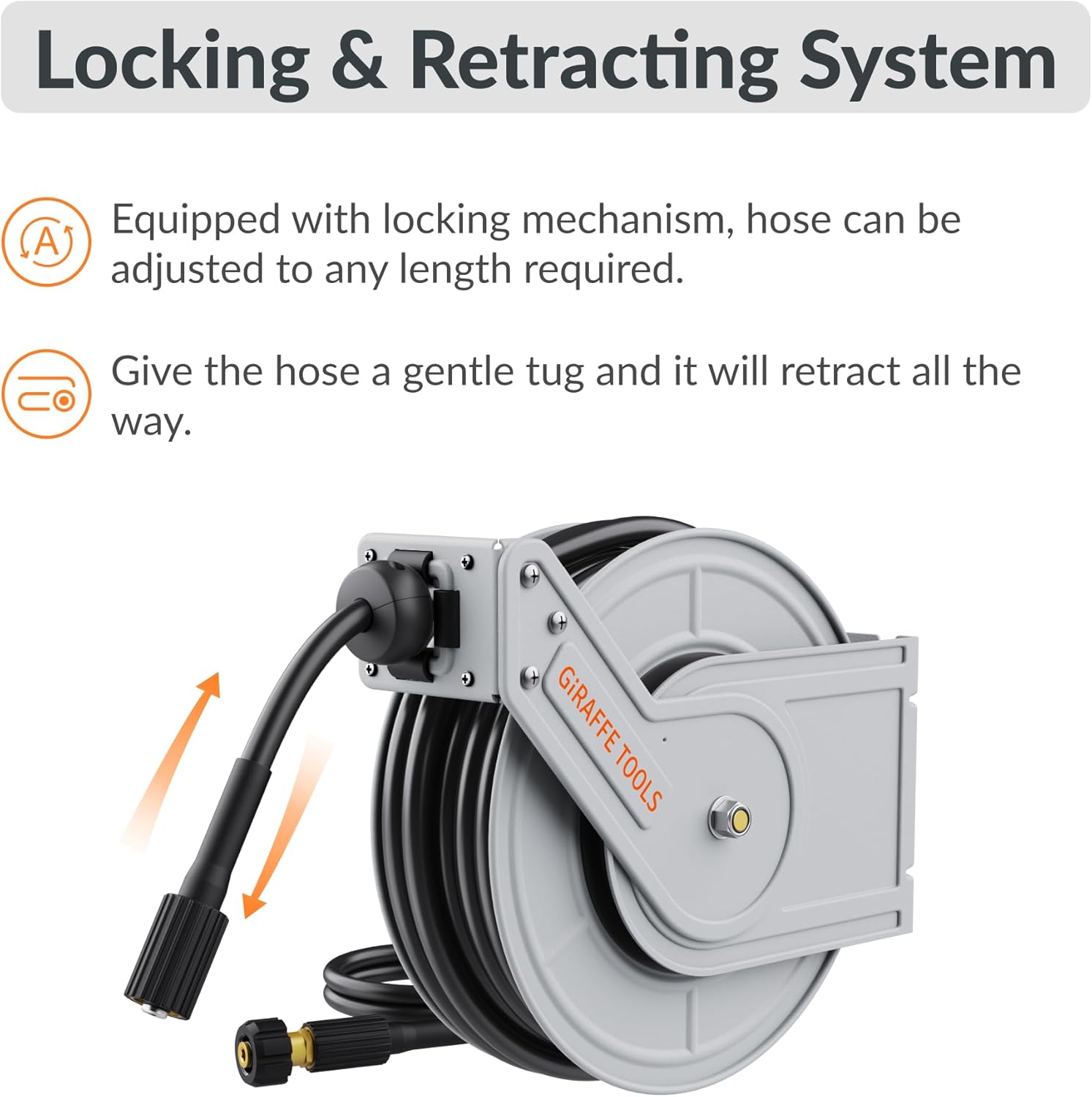 Locking & Retracting System

A

Equipped with locking mechanism, hose can be adjusted to any length required.

Give the hose a gentle tug and it will retract all the way.

GiRAFFE TOOLS