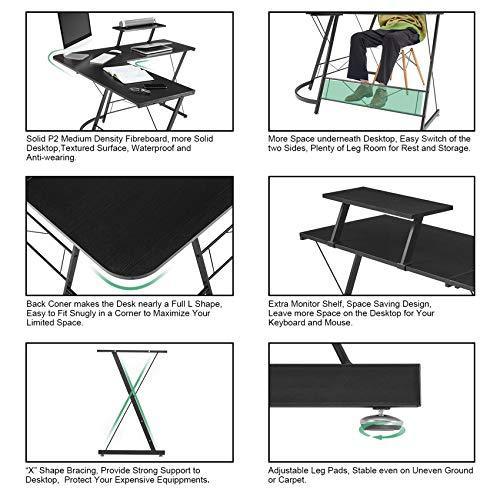 Solid P2 Medium Density Fibreboard, more Solid Desktop,Textured Surface, Waterproof and Anti-wearing.

More Space underneath Desktop, Easy Switch of the two Sides, Plenty of Leg Room for Rest and Storage.

Back Coner makes the Desk nearly a Full L Shape, Easy to Fit Snugly in a Corner to Maximize Your Limited Space.

Extra Monitor Shelf, Space Saving Design, Leave more Space on the Desktop for Your Keyboard and Mouse.

"X" Shape Bracing, Provide Strong Support to Desktop, Protect Your Expensive Equippments.

Adjustable Leg Pads, Stable even on Uneven Ground or Carpet.